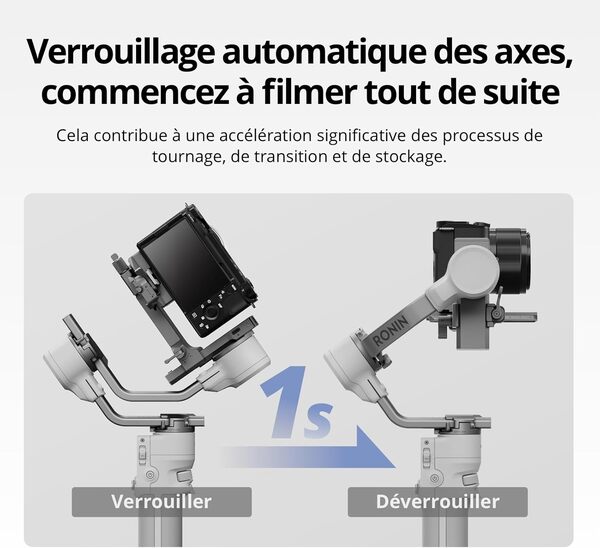 Verrouillage automatique des axes, commencez à filmer tout de suite

Cela contribue à une accélération significative des processus de tournage, de transition et de stockage.

RONIN

1s

Verrouiller

Déverrouiller